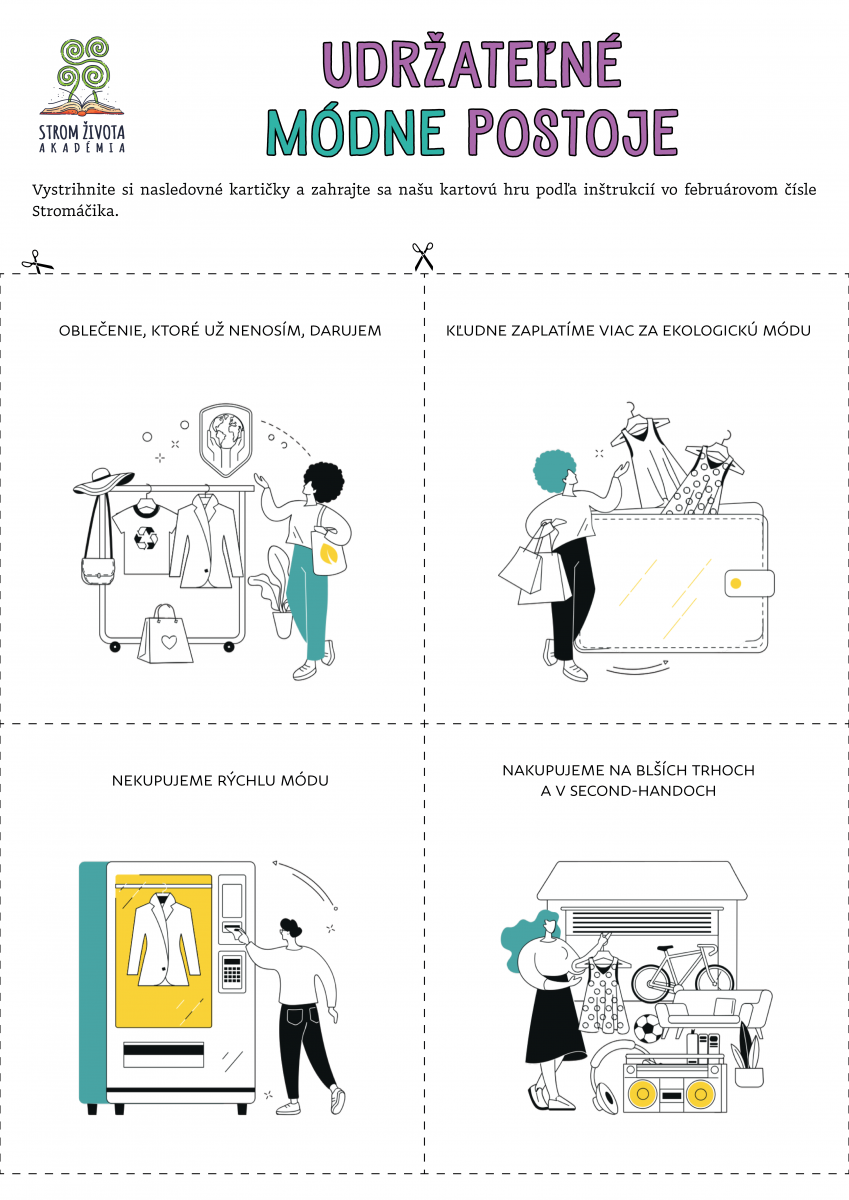 STROM ŽIVOTA
AKADÉMIA

UDRŽATEĽNÉ MÓDNE POSTOJE

Vystrihnite si nasledovné kartičky a zahrajte sa našu kartovú hru podľa inštrukcií vo februárovom čísle Stromáčika.

OBLEČENIE, KTORÉ UŽ NENOSÍM, DARUJEM

KĽUDNE ZAPLATÍME VIAC ZA EKOLOGICKÚ MÓDU

NEKUPUJEME RÝCHLU MÓDU

NAKUPUJEME NA BLŠÍCH TRHOCH A V SECOND-HANDOCH